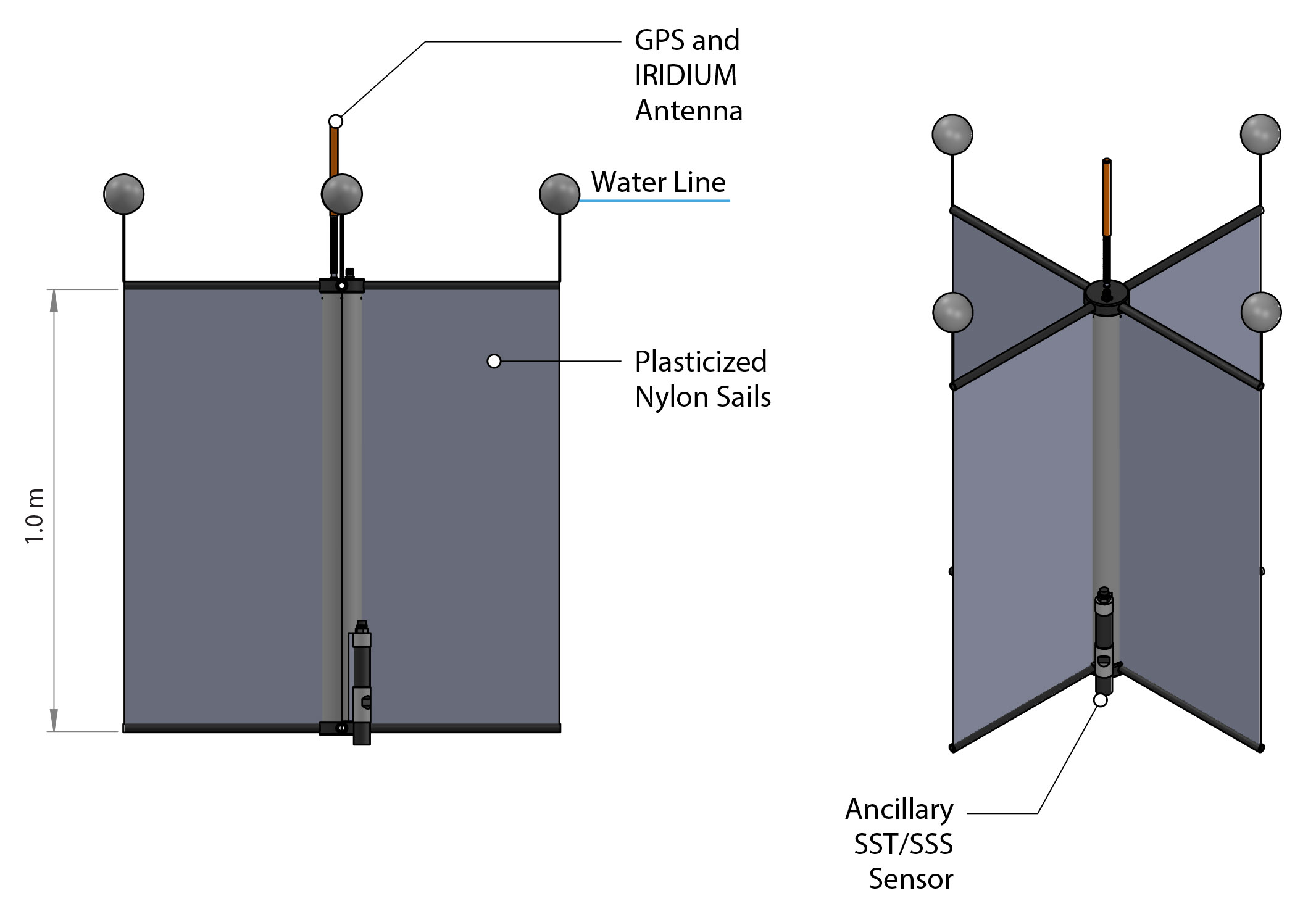 GPS and IRIDIUM Antenna

Water Line

Plasticized Nylon Sails

1.0 m

Ancillary SST/SSS Sensor